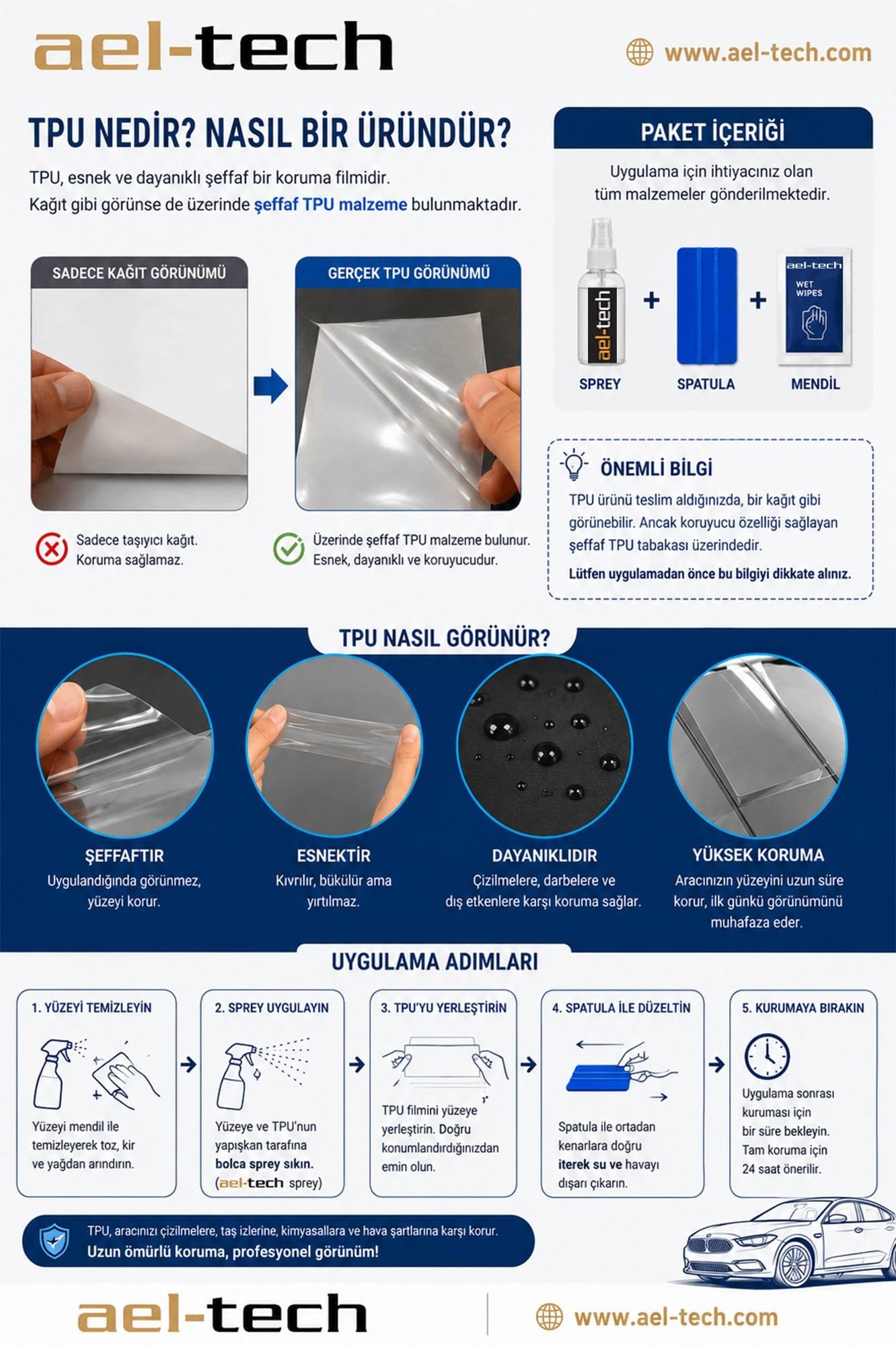 ael-tech

www.ael-tech.com

TPU NEDİR? NASIL BİR ÜRÜNDÜR?

TPU, esnek ve dayanıklı şeffaf bir koruma filmidir.
Kağıt gibi görünse de üzerinde şeffaf TPU malzeme bulunmaktadır.

SADECE KAĞIT GÖRÜNÜMÜ

GERÇEK TPU GÖRÜNÜMÜ

Sadece taşıyıcı kağıt.
Koruma sağlamaz.

Üzerinde şeffaf TPU malzeme bulunur.
Esnek, dayanıklı ve koruyucudur.

PAKET İÇERİĞİ

Uygulama için ihtiyacınız olan tüm malzemeler gönderilmektedir.

ael-tech

ael-tech
WET WIPES

SPREY + SPATULA + MENDİL

ÖNEMLİ BİLGİ

TPU ürünü teslim aldığınızda, bir kağıt gibi görünebilir. Ancak koruyucu özelliği sağlayan şeffaf TPU tabakası üzerindedir.

Lütfen uygulamadan önce bu bilgiyi dikkate alınız.

TPU NASIL GÖRÜNÜR?

ŞEFFAFTIR
Uygulandığında görünmez, yüzeyi korur.

ESNEKTİR
Kıvrılır, bükülür ama yırtılmaz.

DAYANIKLIDIR
Çizilmelere, darbelere ve dış etkenlere karşı koruma sağlar.

YÜKSEK KORUMA
Aracınızın yüzeyini uzun süre korur, ilk günkü görünümünü muhafaza eder.

UYGULAMA ADIMLARI

1. YÜZEYİ TEMİZLEYİN
Yüzeyi mendil ile temizleyerek toz, kir ve yağdan arındırın.

2. SPREY UYGULAYIN
Yüzeye ve TPU'nun yapışkan tarafına bolca sprey sıkın. (ael-tech sprey)

3. TPU'YU YERLEŞTİRİN
TPU filmini yüzeye yerleştirin. Doğru konumlandırdığınızdan emin olun.

4. SPATULA İLE DÜZELTİN
Spatula ile ortadan kenarlara doğru iterek su ve havayı dışarı çıkarın.

5. KURUMAYA BIRAKIN
Uygulama sonrası kuruması için bir süre bekleyin. Tam koruma için 24 saat önerilir.

TPU, aracınızı çizilmelere, taş izlerine, kimyasallara ve hava şartlarına karşı korur.
Uzun ömürlü koruma, profesyonel görünüm!

ael-tech

www.ael-tech.com